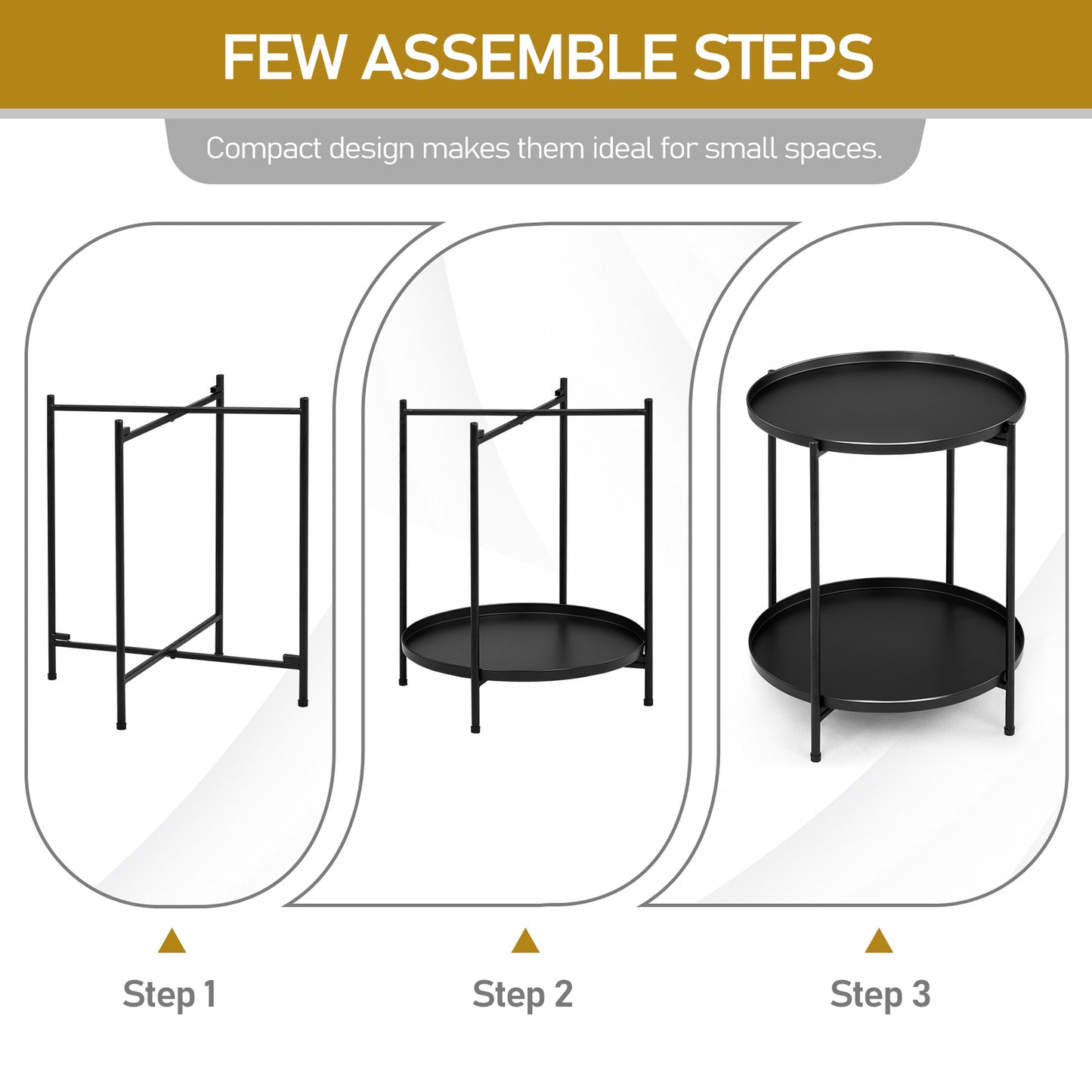 FEW ASSEMBLE STEPS

Compact design makes them ideal for small spaces.

Step 1

Step 2

Step 3